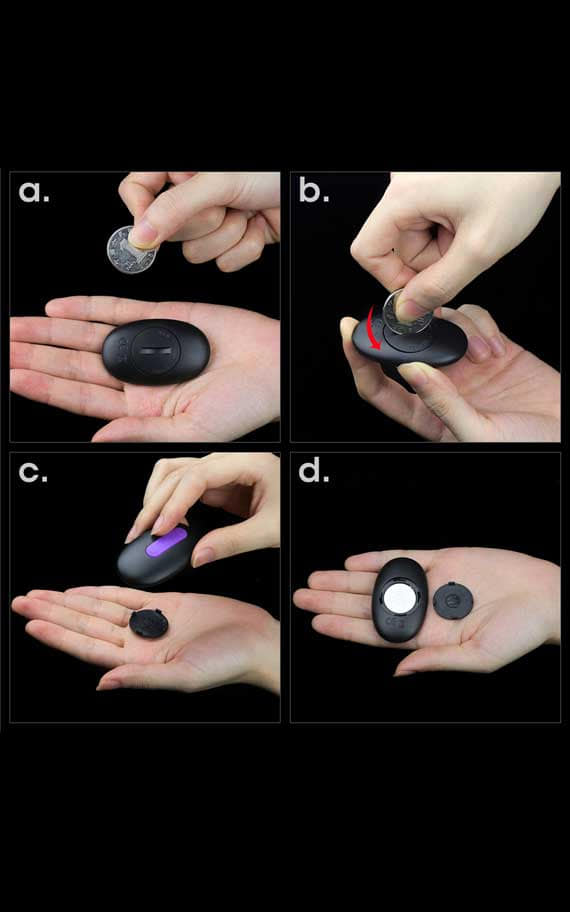 a.

b.

c.

d.